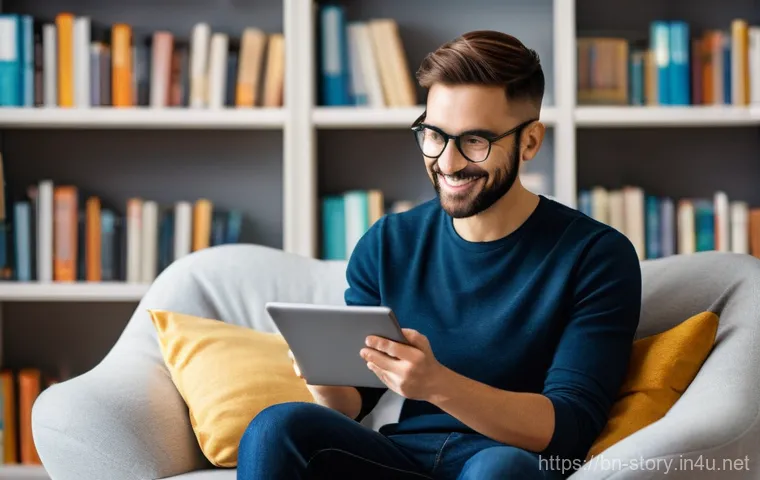 https://bn-story.in4u.net